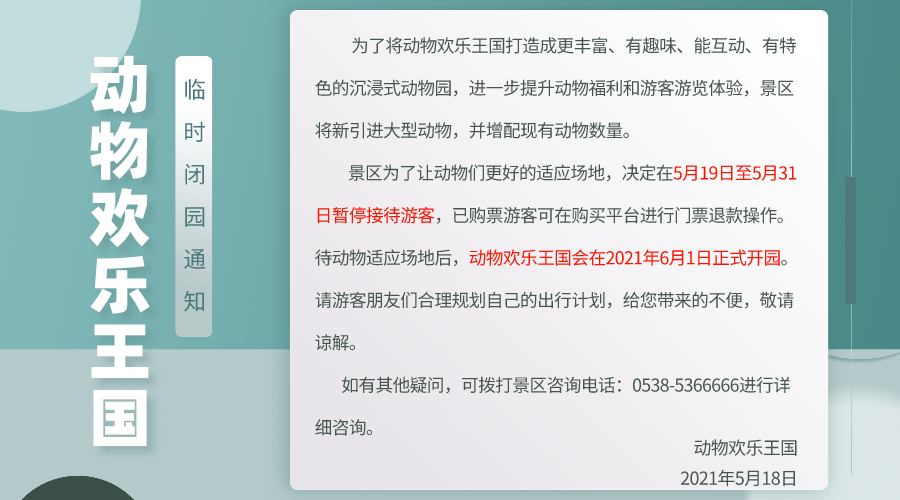 动物欢乐王国

临时闭园通知

为了将动物欢乐王国打造成更丰富、有趣味、能互动、有特色的沉浸式动物园，进一步提升动物福利和游客游览体验，景区将新引进大型动物，并增配现有动物数量。

景区为了让动物们更好的适应场地，决定在5月19日至5月31日暂停接待游客，已购票游客可在购买平台进行门票退款操作。待动物适应场地后，动物欢乐王国会在2021年6月1日正式开园。请游客朋友们合理规划自己的出行计划，给您带来的不便，敬请谅解。

如有其他疑问，可拨打景区咨询电话：0538-5366666进行详细咨询。

动物欢乐王国
2021年5月18日